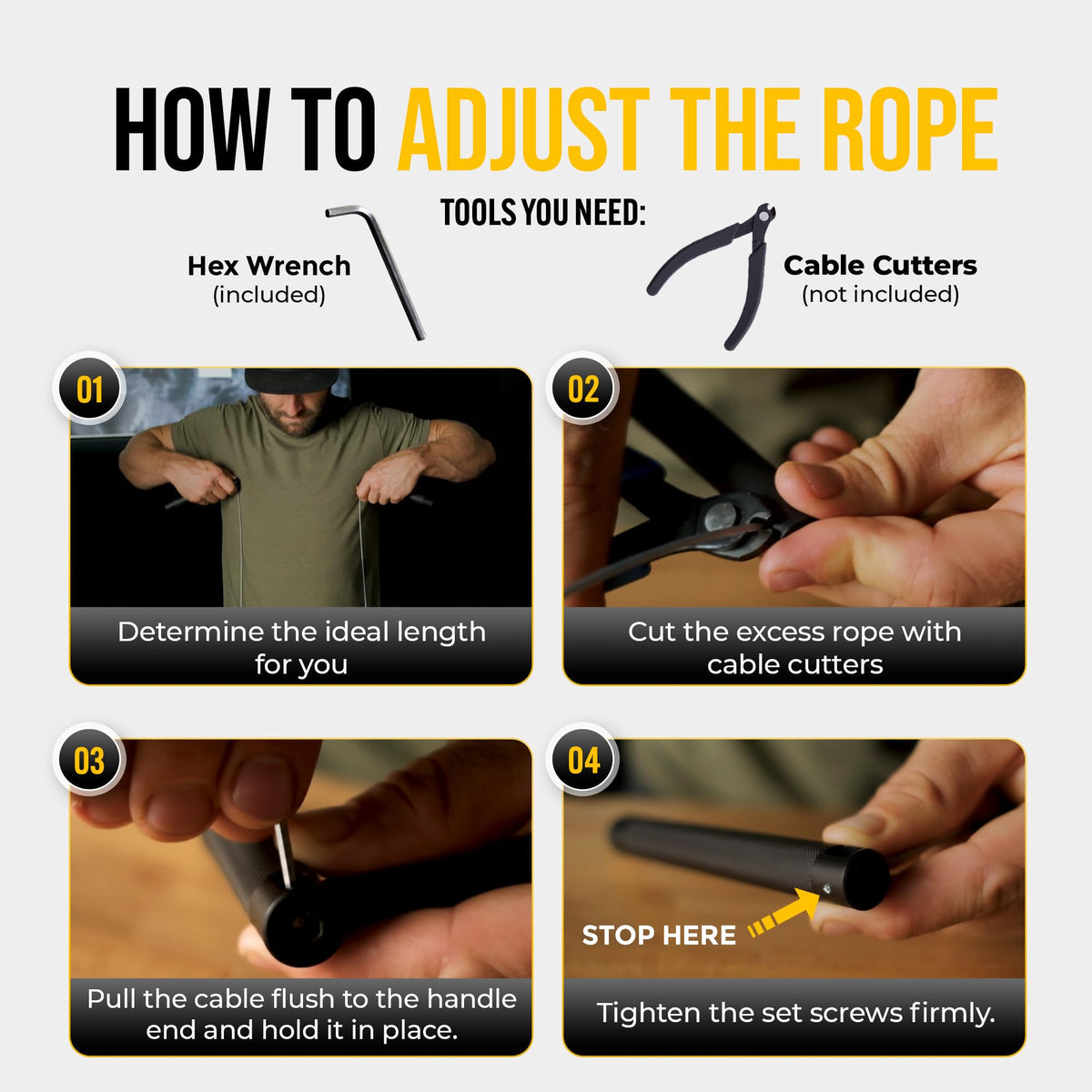 HOW TO ADJUST THE ROPE

TOOLS YOU NEED:

Hex Wrench
(included)

Cable Cutters
(not included)

01
Determine the ideal length for you

02
Cut the excess rope with cable cutters

03
Pull the cable flush to the handle end and hold it in place.

04
STOP HERE
Tighten the set screws firmly.