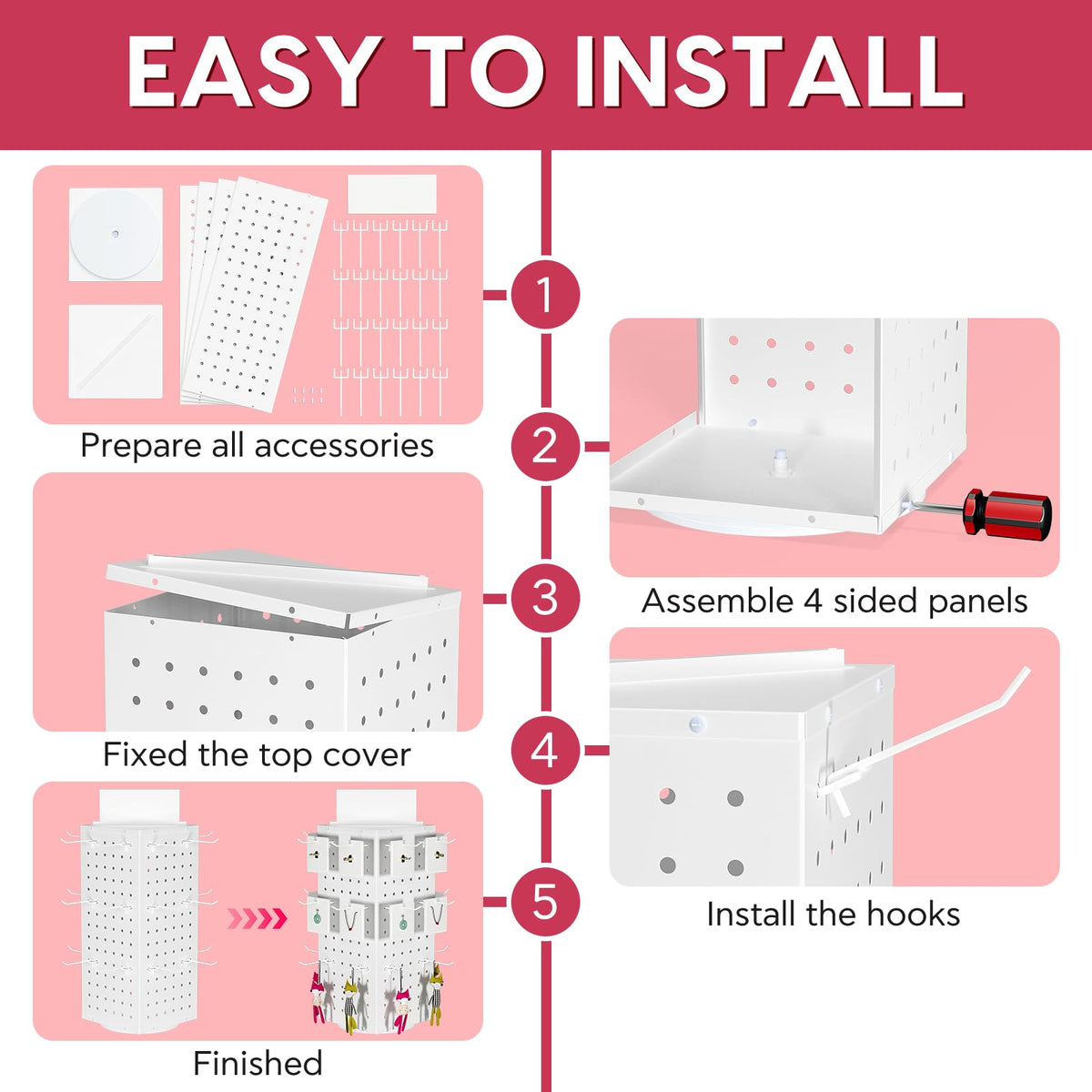 EASY TO INSTALL

1

Prepare all accessories

2

Assemble 4 sided panels

3

Fixed the top cover

4

Install the hooks

5

Finished