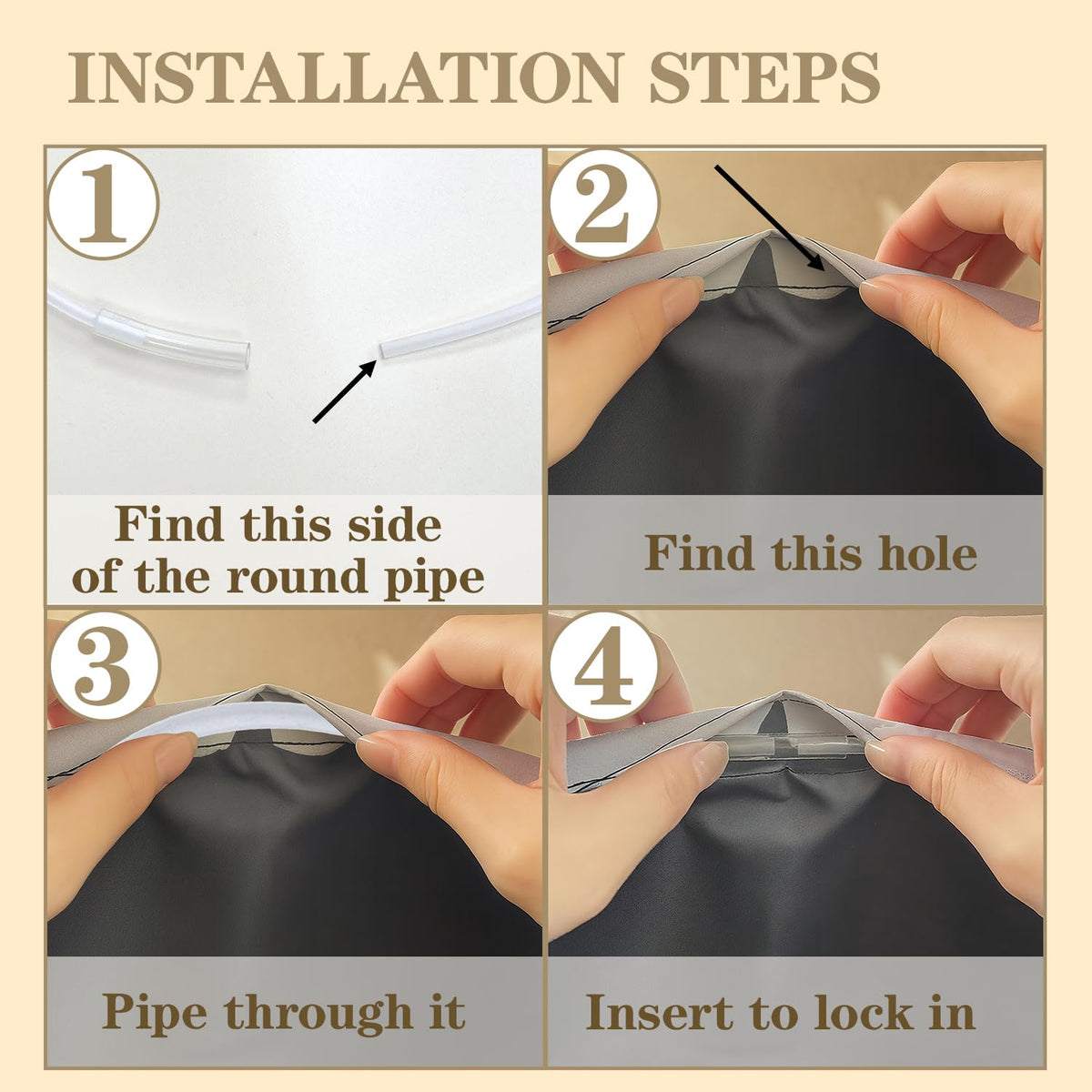 INSTALLATION STEPS

1

Find this side of the round pipe

2

Find this hole

3

Pipe through it

4

Insert to lock in