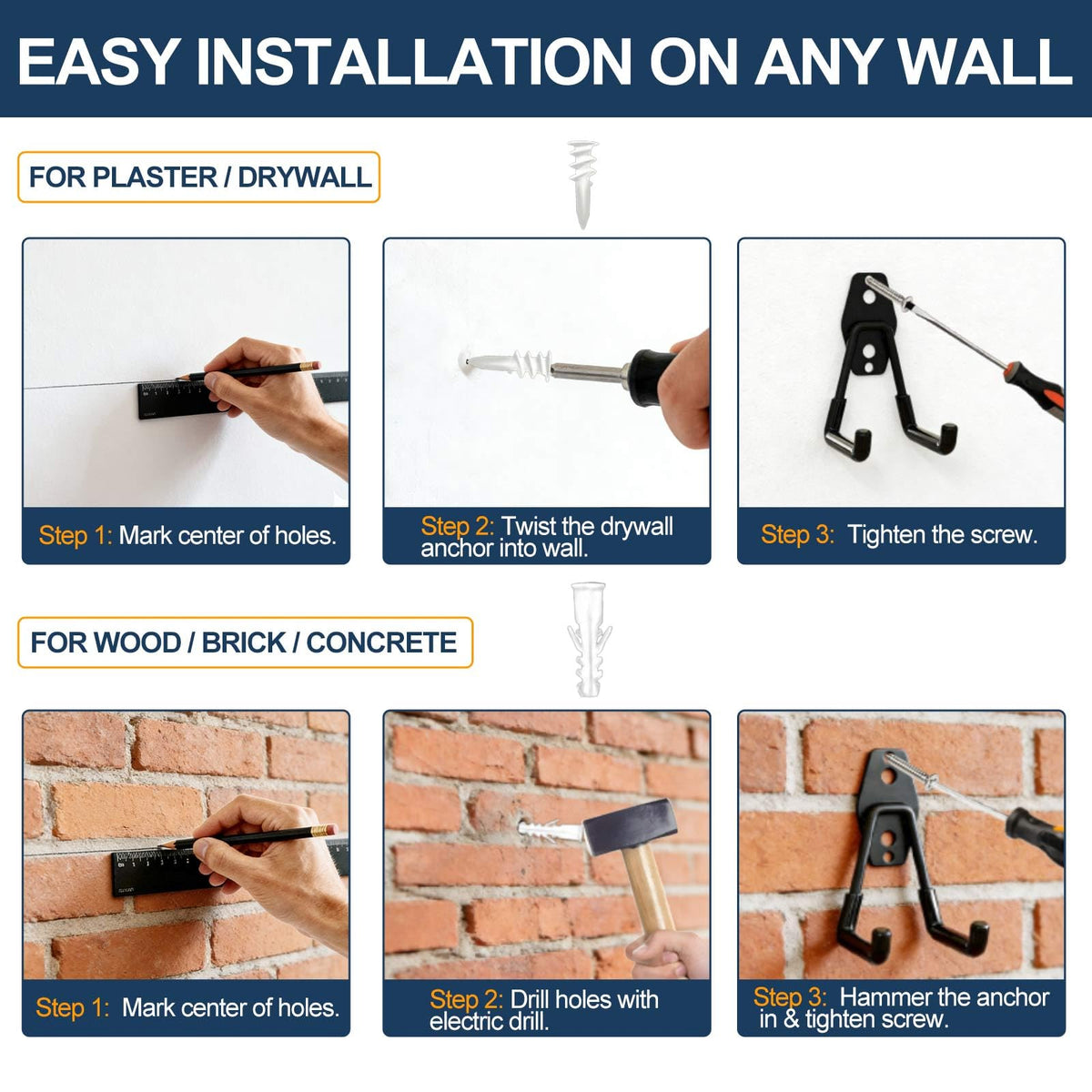 EASY INSTALLATION ON ANY WALL

FOR PLASTER / DRYWALL

Step 1: Mark center of holes.

Step 2: Twist the drywall anchor into wall.

Step 3: Tighten the screw.

FOR WOOD / BRICK / CONCRETE

Step 1: Mark center of holes.

Step 2: Drill holes with electric drill.

Step 3: Hammer the anchor in & tighten screw.