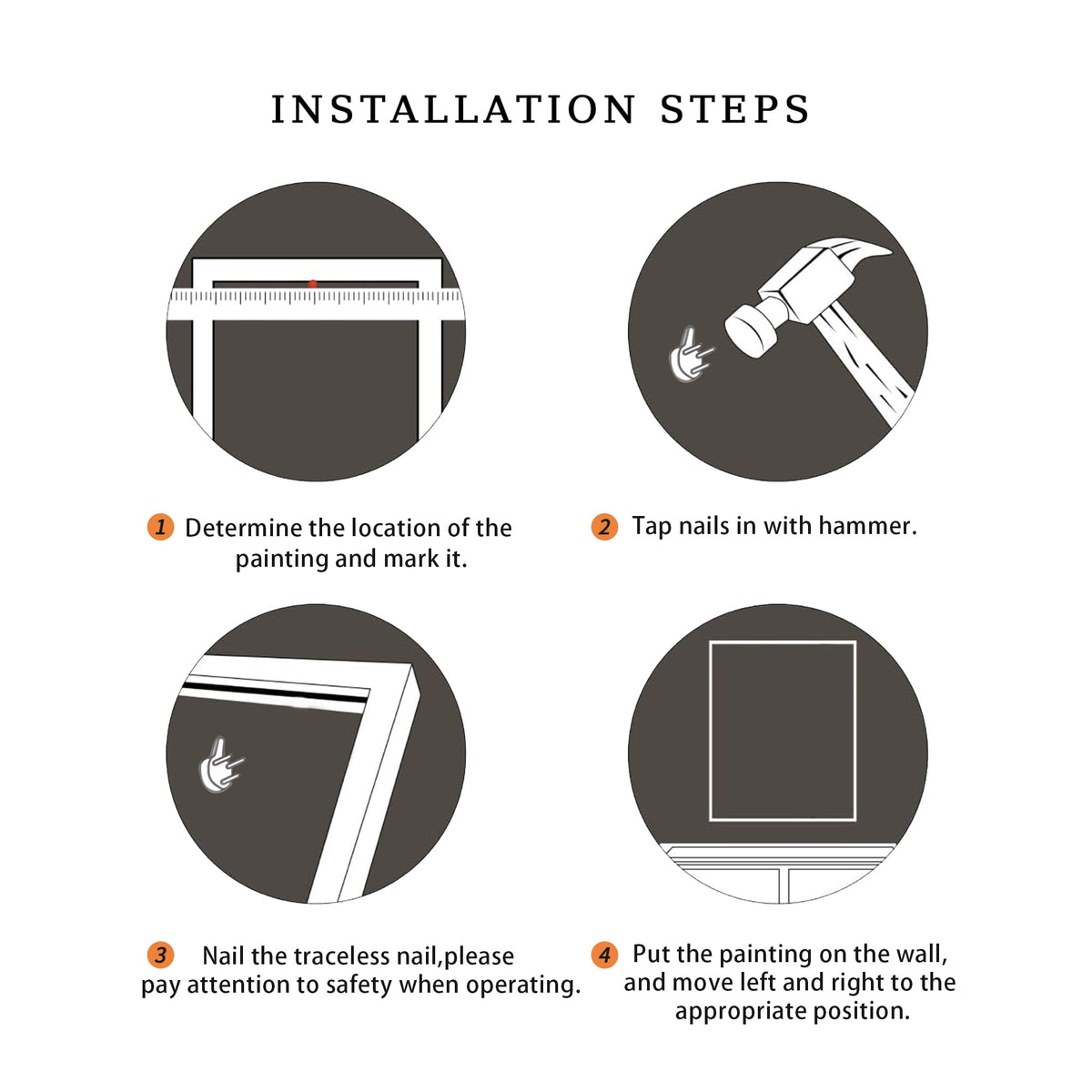 INSTALLATION STEPS

1 Determine the location of the painting and mark it.

2 Tap nails in with hammer.

3 Nail the traceless nail,please pay attention to safety when operating.

4 Put the painting on the wall, and move left and right to the appropriate position.