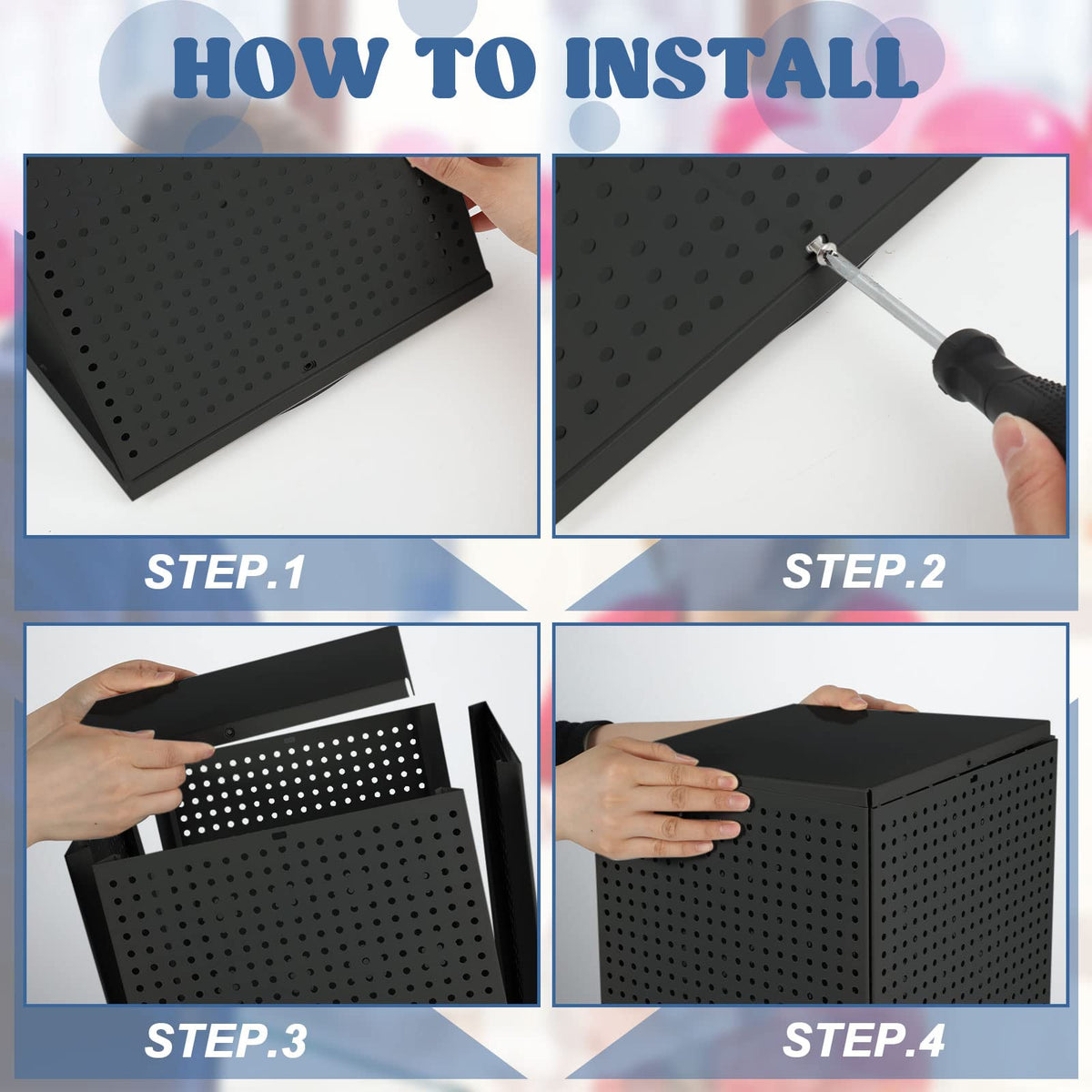 HOW TO INSTALL

STEP.1

STEP.2

STEP.3

STEP.4