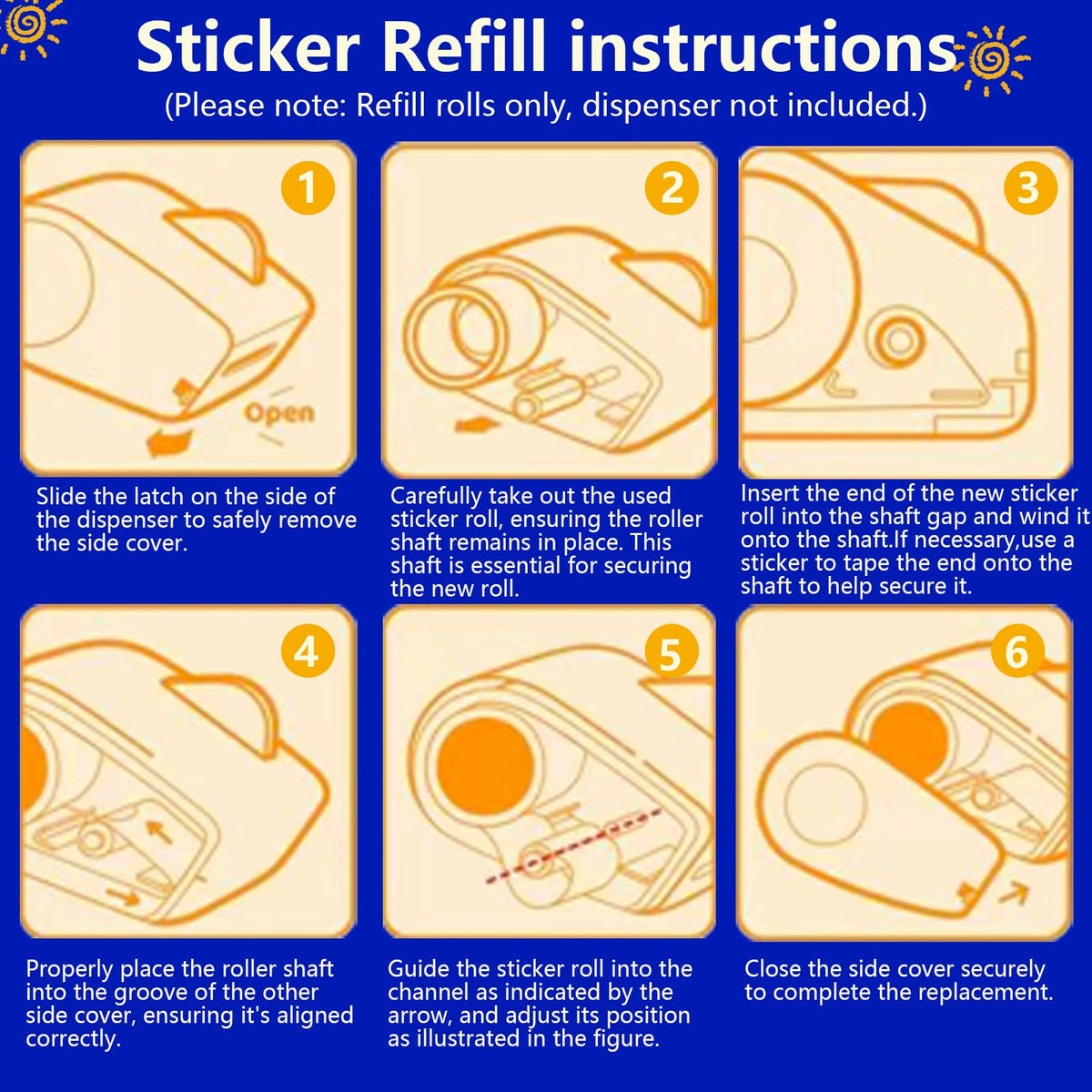 Sticker Refill instructions

(Please note: Refill rolls only, dispenser not included.)

1

Open

Slide the latch on the side of the dispenser to safely remove the side cover.

2

Carefully take out the used sticker roll, ensuring the roller shaft remains in place. This shaft is essential for securing the new roll.

3

Insert the end of the new sticker roll into the shaft gap and wind it onto the shaft.If necessary,use a sticker to tape the end onto the shaft to help secure it.

4

Properly place the roller shaft into the groove of the other side cover, ensuring it's aligned correctly.

5

Guide the sticker roll into the channel as indicated by the arrow, and adjust its position as illustrated in the figure.

6

Close the side cover securely to complete the replacement.