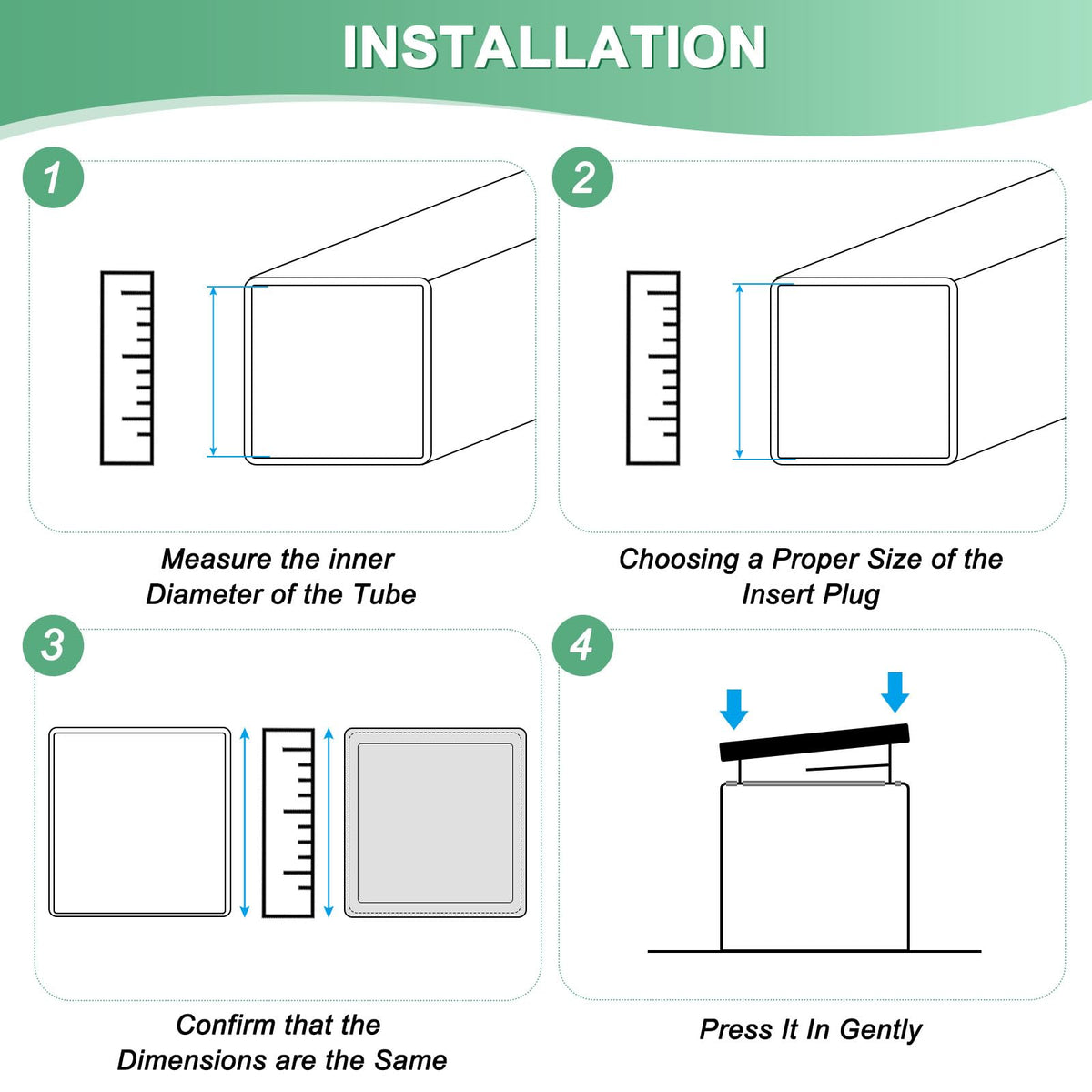 INSTALLATION

1

Measure the inner Diameter of the Tube

2

Choosing a Proper Size of the Insert Plug

3

Confirm that the Dimensions are the Same

4

Press It In Gently