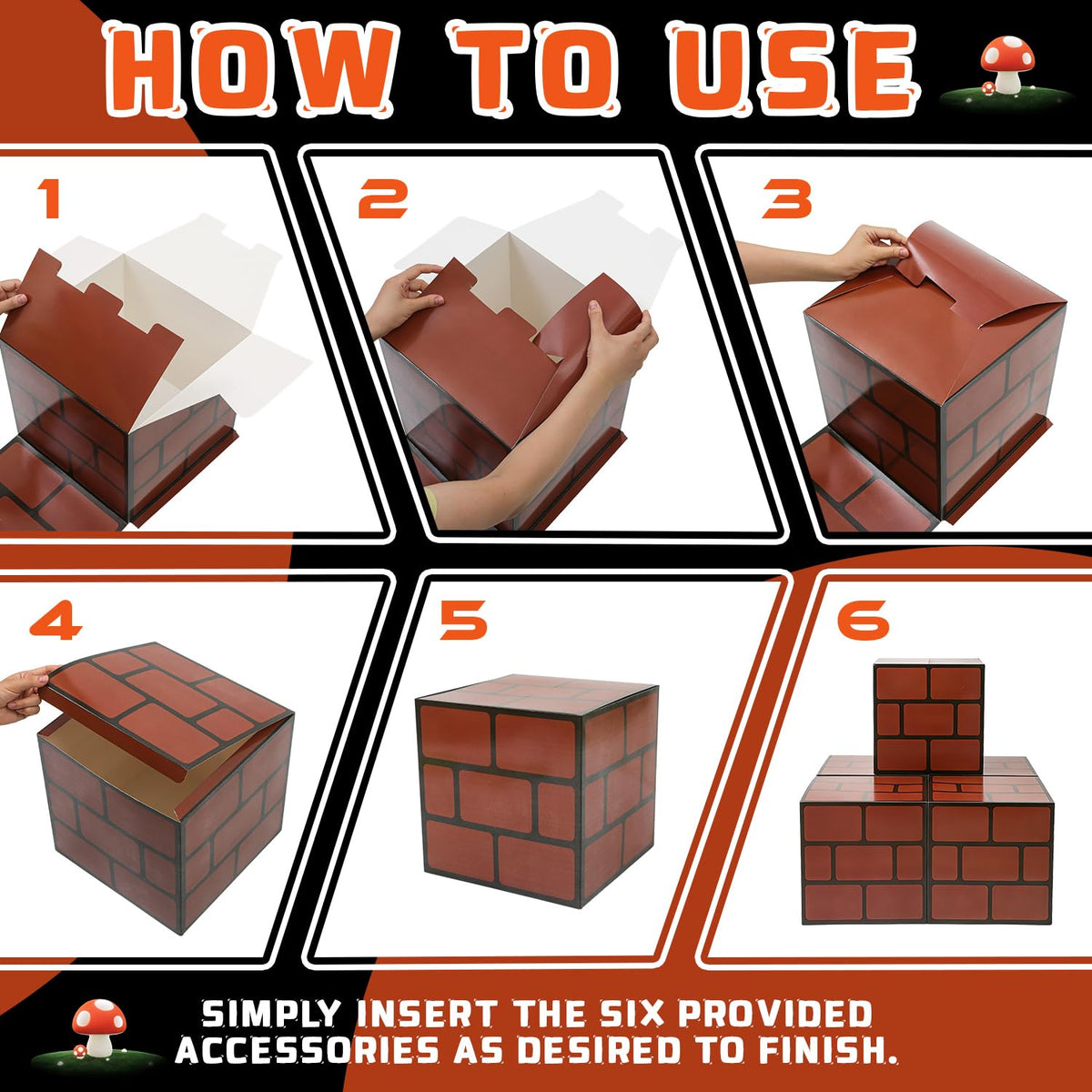 HOW TO USE

1

2

3

4

5

6

SIMPLY INSERT THE SIX PROVIDED ACCESSORIES AS DESIRED TO FINISH.