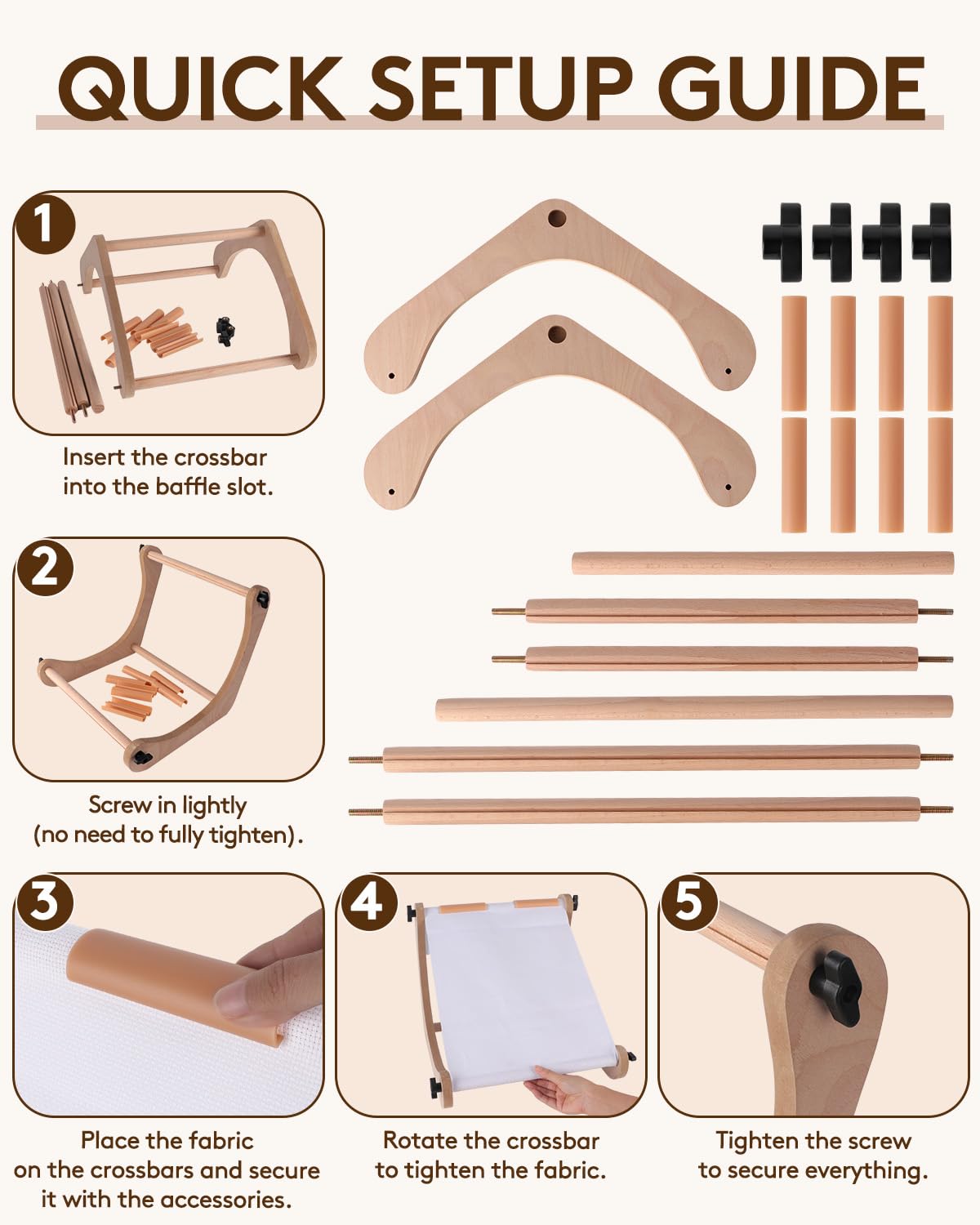 QUICK SETUP GUIDE

1

Insert the crossbar into the baffle slot.

2

Screw in lightly (no need to fully tighten).

3

Place the fabric on the crossbars and secure it with the accessories.

4

Rotate the crossbar to tighten the fabric.

5

Tighten the screw to secure everything.