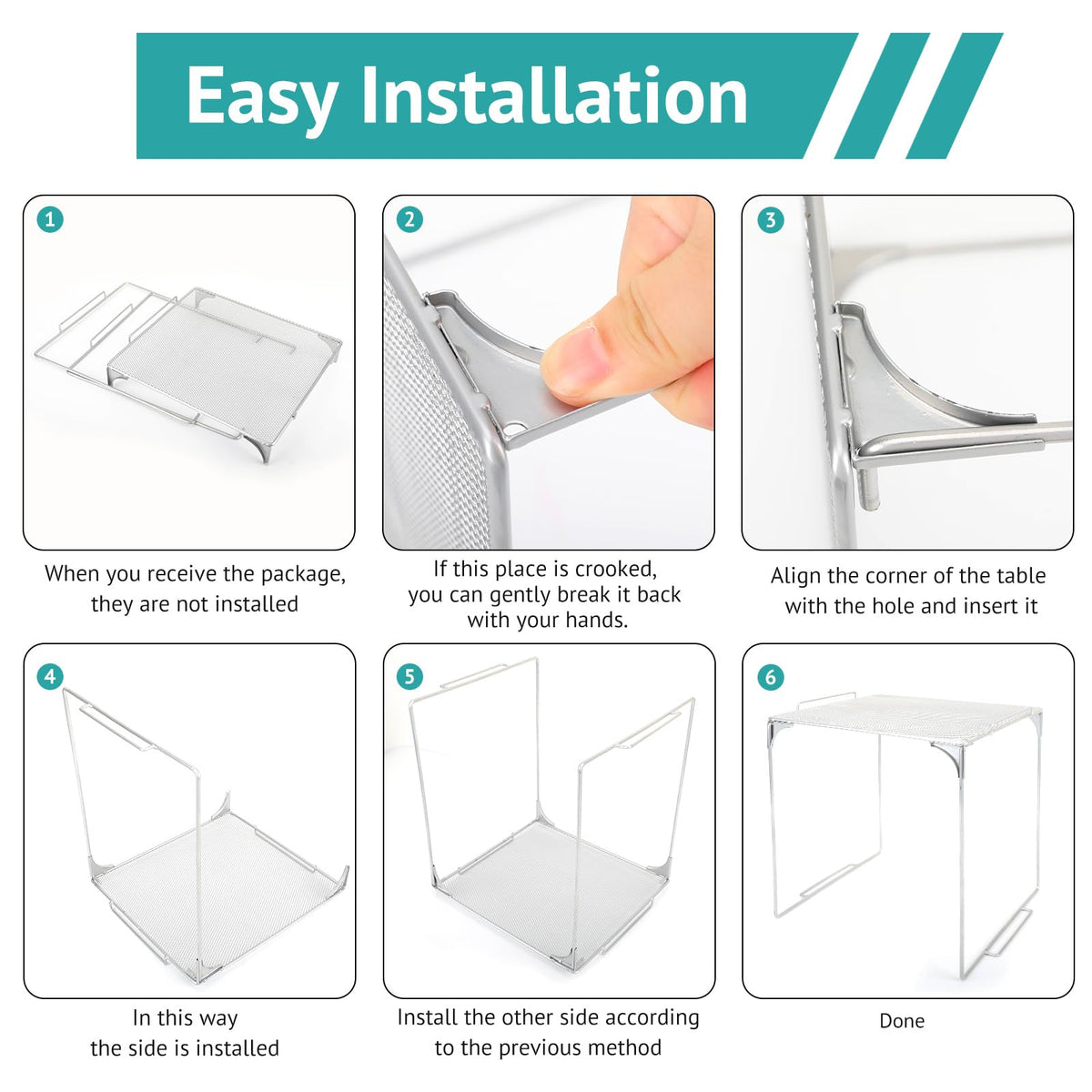 Easy Installation

1

When you receive the package, they are not installed

2

If this place is crooked, you can gently break it back with your hands.

3

Align the corner of the table with the hole and insert it

4

In this way the side is installed

5

Install the other side according to the previous method

6

Done