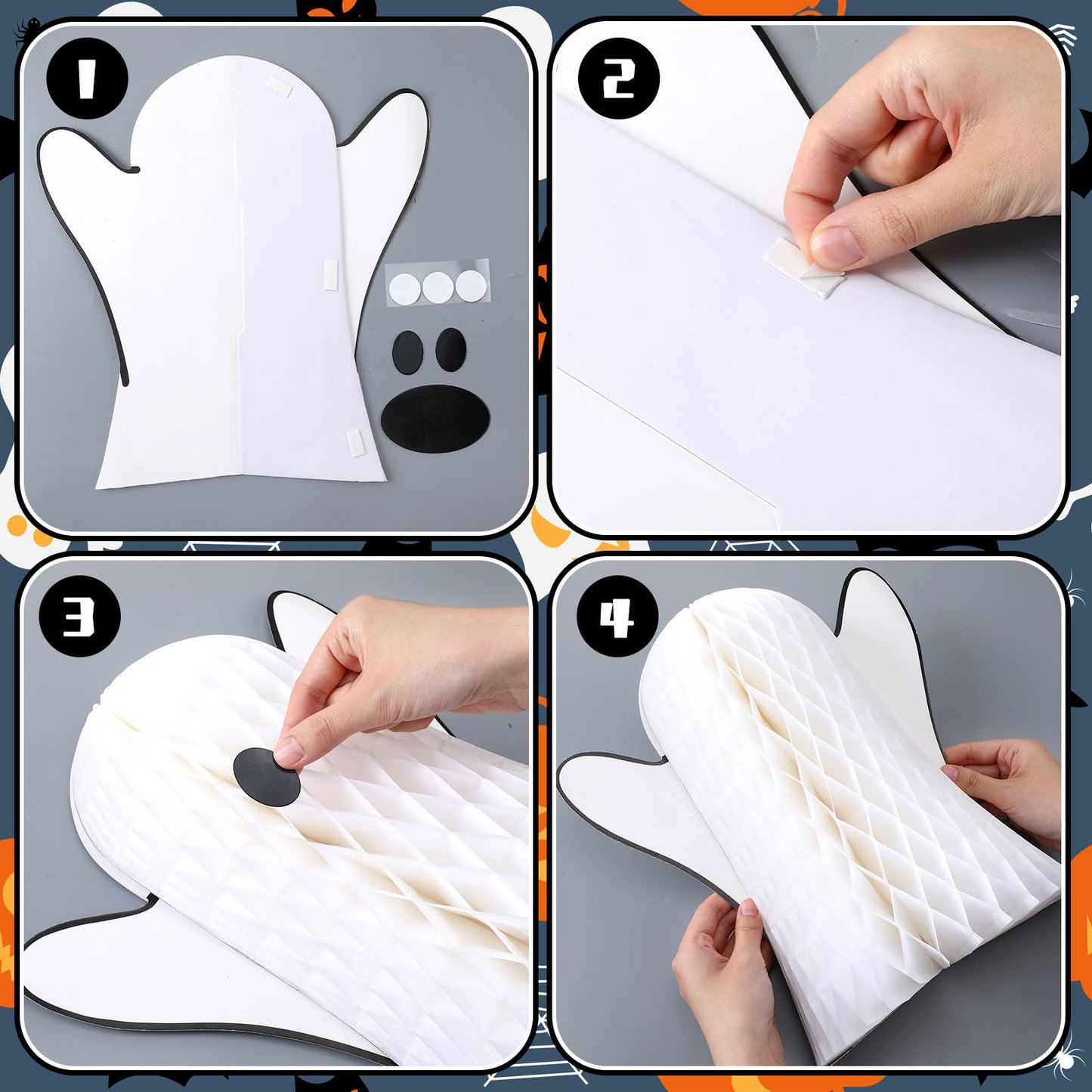 1

2

3

4