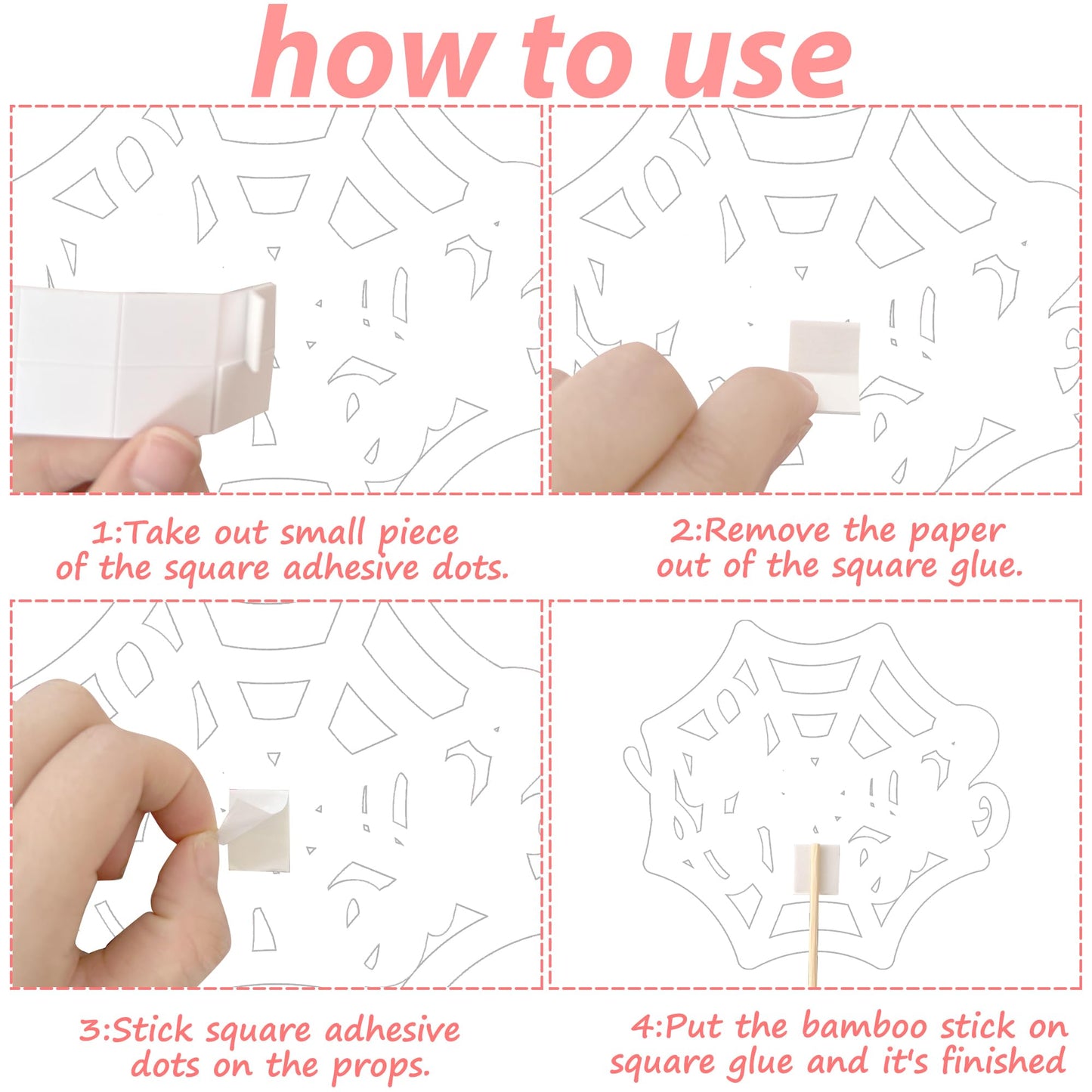 how to use

1:Take out small piece of the square adhesive dots.

2:Remove the paper out of the square glue.

3:Stick square adhesive dots on the props.

4:Put the bamboo stick on square glue and it's finished