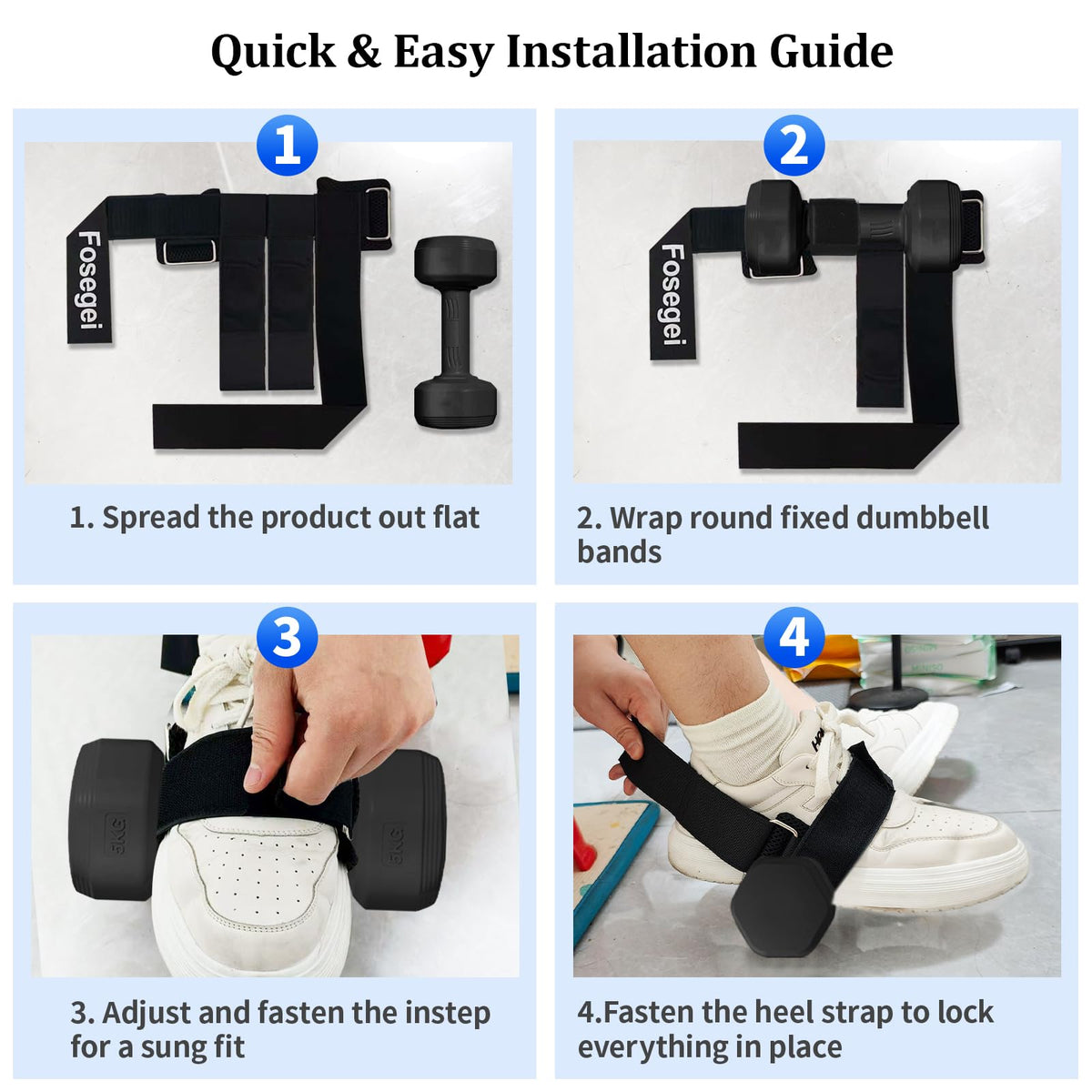 Quick & Easy Installation Guide

1

Fosegei

1. Spread the product out flat

2

Fosegei

2. Wrap round fixed dumbbell bands

3

5KG

5KG

3. Adjust and fasten the instep for a sung fit

4

4.Fasten the heel strap to lock everything in place