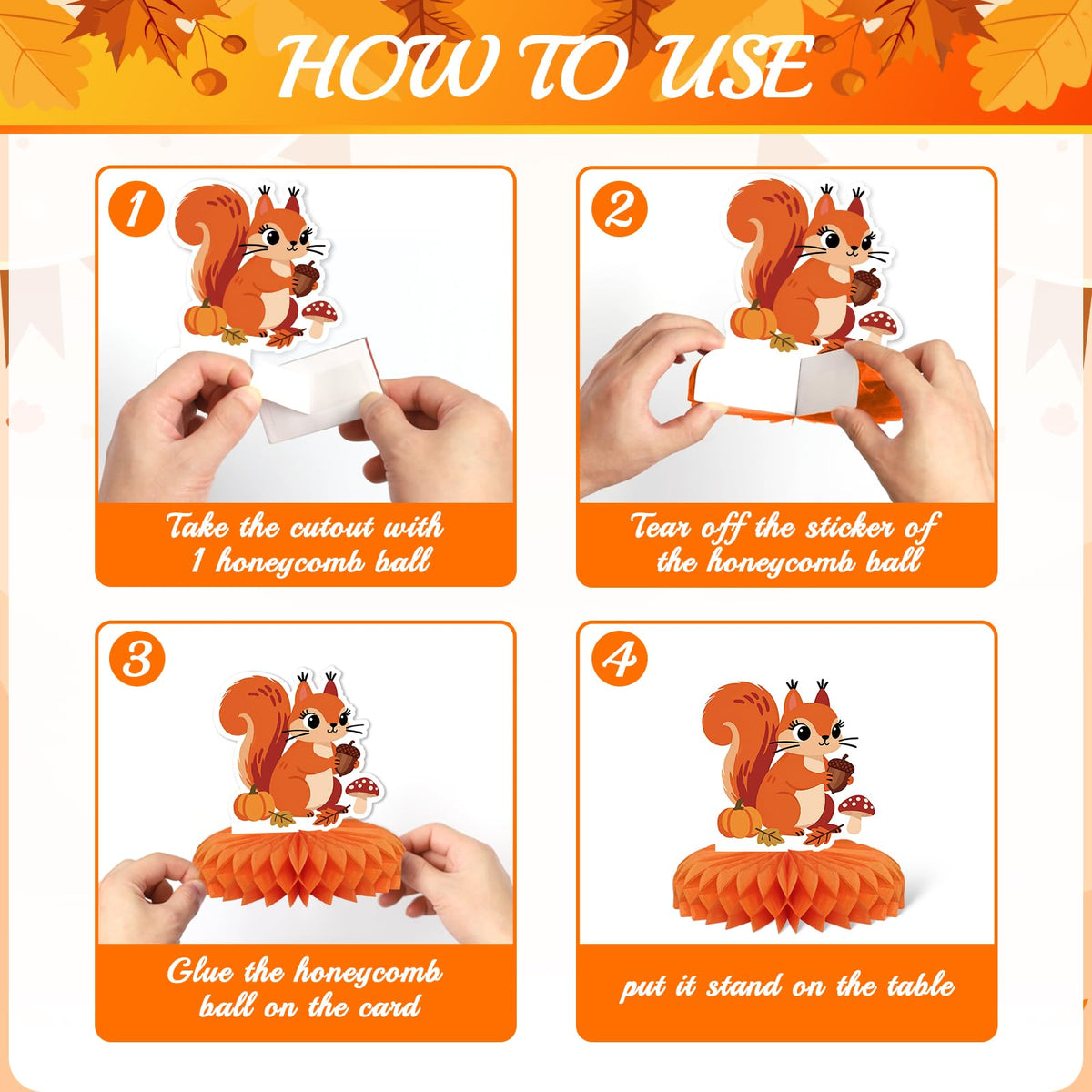 HOW TO USE

1

Take the cutout with 1 honeycomb ball

2

Tear off the sticker of the honeycomb ball

3

Glue the honeycomb ball on the card

4

put it stand on the table