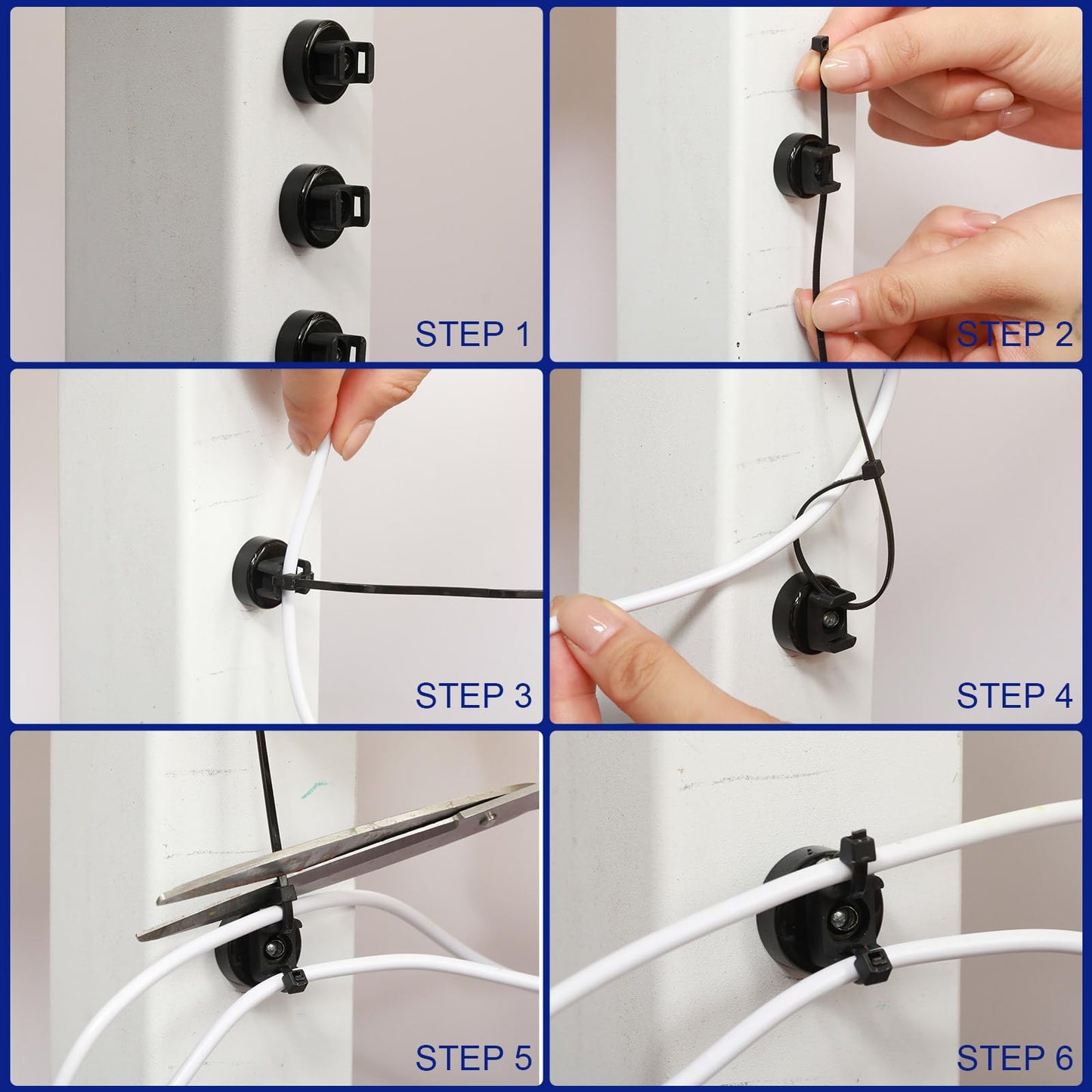 STEP 1

STEP 2

STEP 3

STEP 4

STEP 5

STEP 6