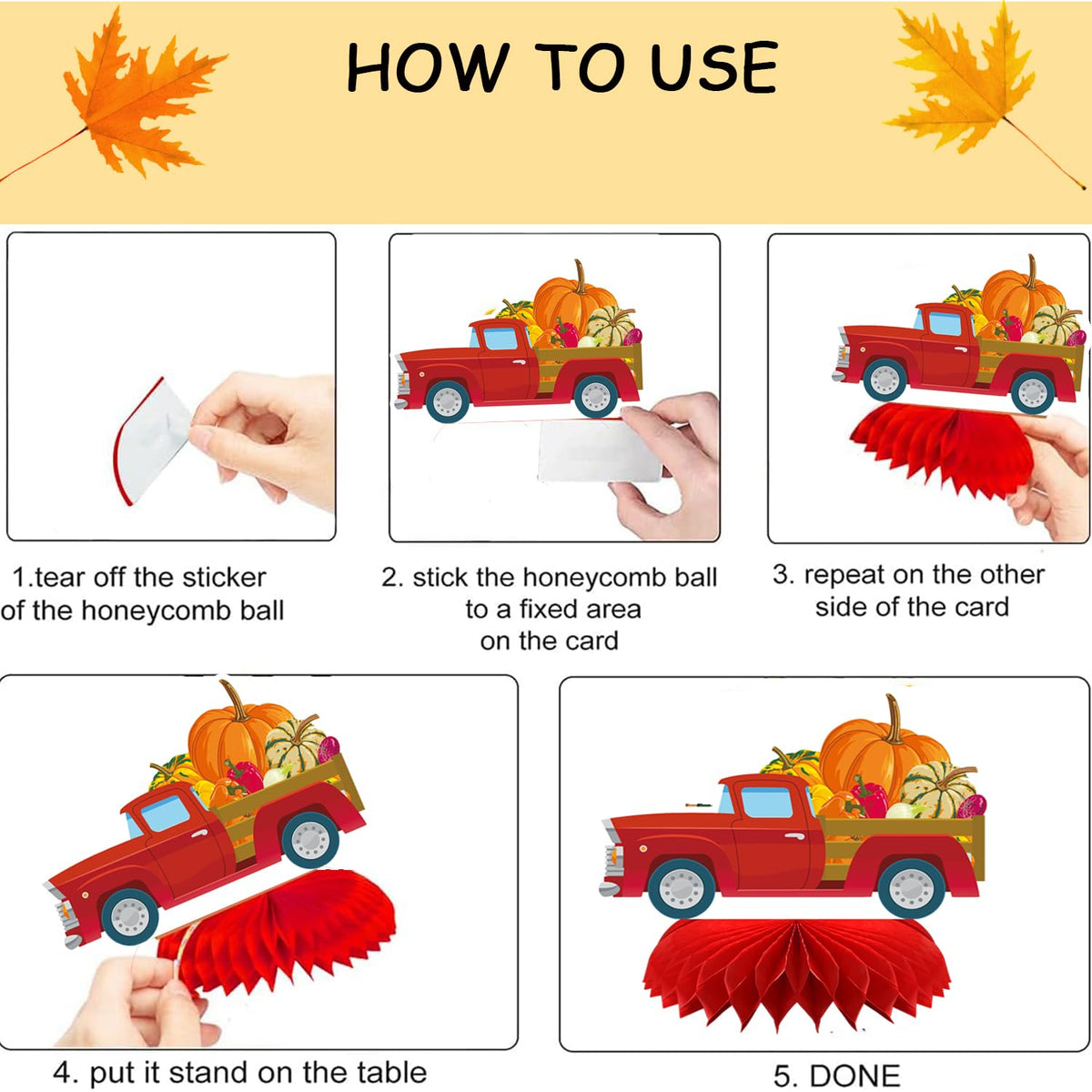 HOW TO USE

1.tear off the sticker of the honeycomb ball

2. stick the honeycomb ball to a fixed area on the card

3. repeat on the other side of the card

4. put it stand on the table

5. DONE