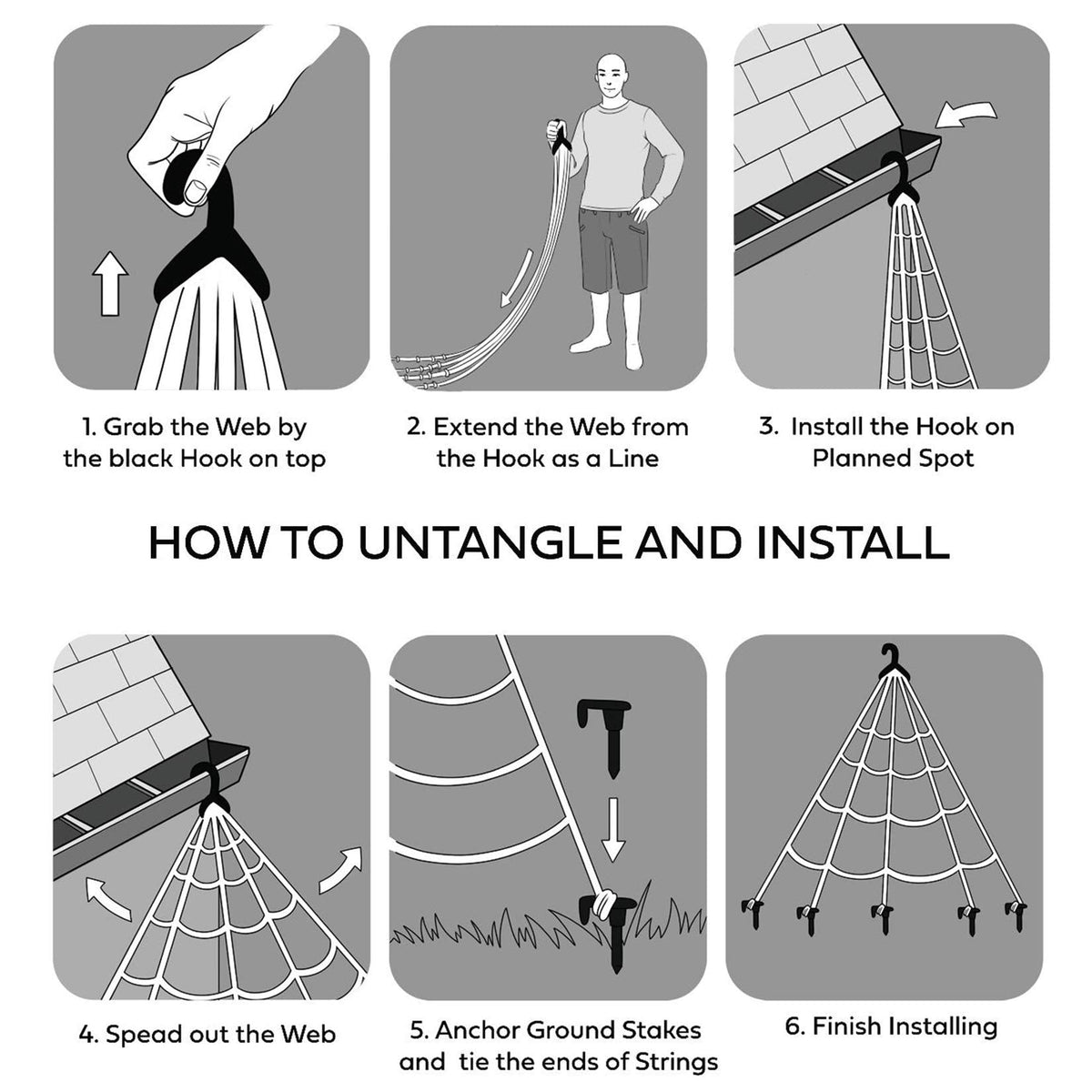 1. Grab the Web by the black Hook on top

2. Extend the Web from the Hook as a Line

3. Install the Hook on Planned Spot

HOW TO UNTANGLE AND INSTALL

4. Spead out the Web

5. Anchor Ground Stakes and tie the ends of Strings

6. Finish Installing