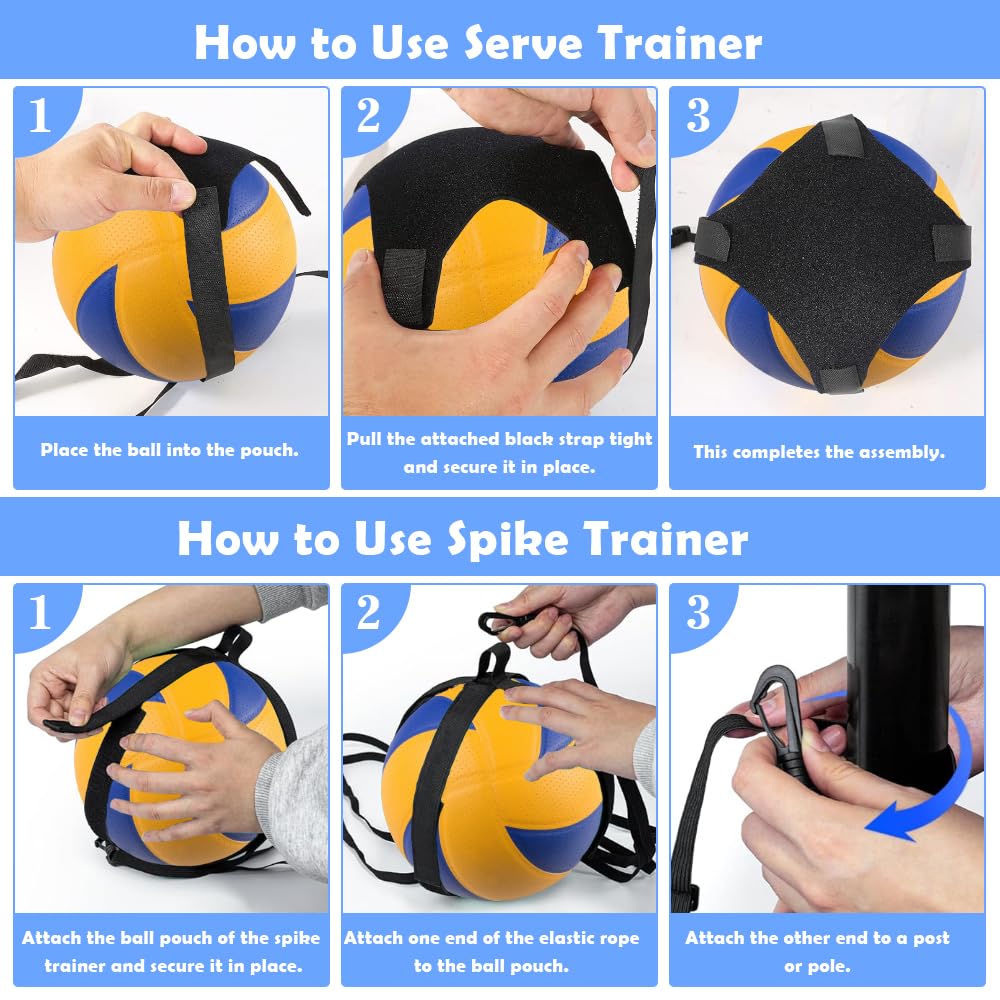 How to Use Serve Trainer

1

Place the ball into the pouch.

2

Pull the attached black strap tight and secure it in place.

3

This completes the assembly.

How to Use Spike Trainer

1

Attach the ball pouch of the spike trainer and secure it in place.

2

Attach one end of the elastic rope to the ball pouch.

3

Attach the other end to a post or pole.