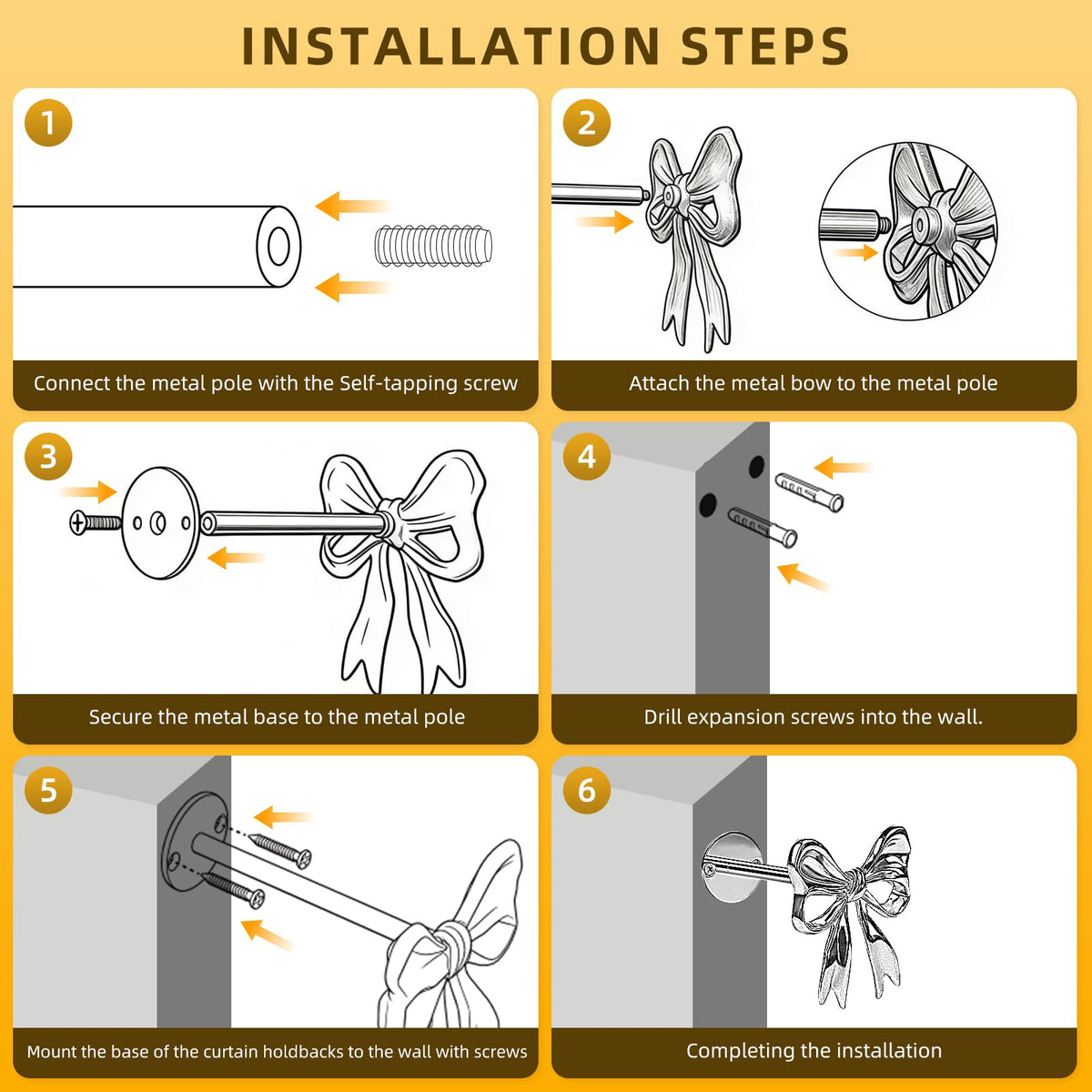 INSTALLATION STEPS

1

Connect the metal pole with the Self-tapping screw

2

Attach the metal bow to the metal pole

3

Secure the metal base to the metal pole

4

Drill expansion screws into the wall.

5

Mount the base of the curtain holdbacks to the wall with screws

6

Completing the installation