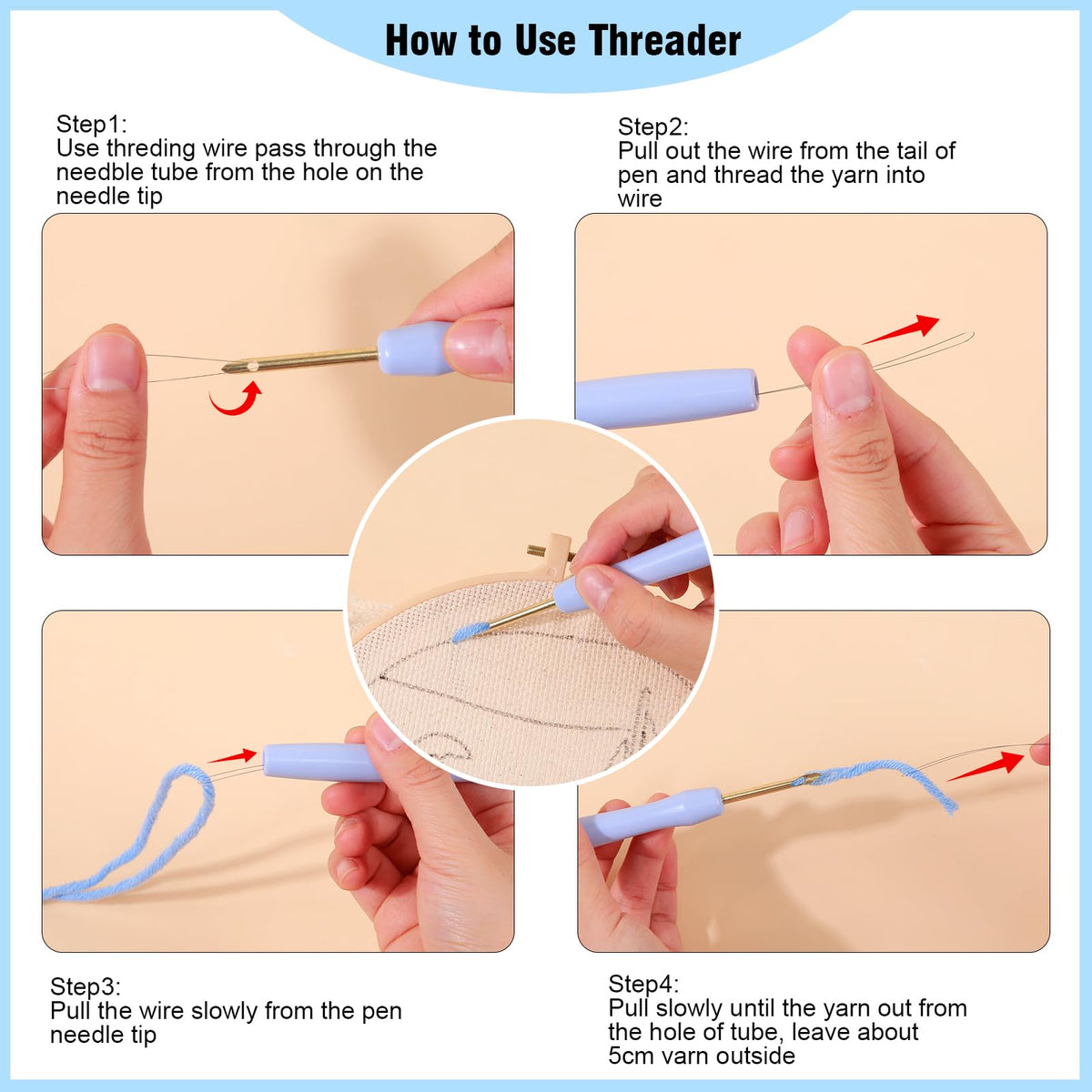 How to Use Threader

Step1:
Use threding wire pass through the needble tube from the hole on the needle tip

Step2:
Pull out the wire from the tail of pen and thread the yarn into wire

Step3:
Pull the wire slowly from the pen needle tip

Step4:
Pull slowly until the yarn out from the hole of tube, leave about 5cm varn outside