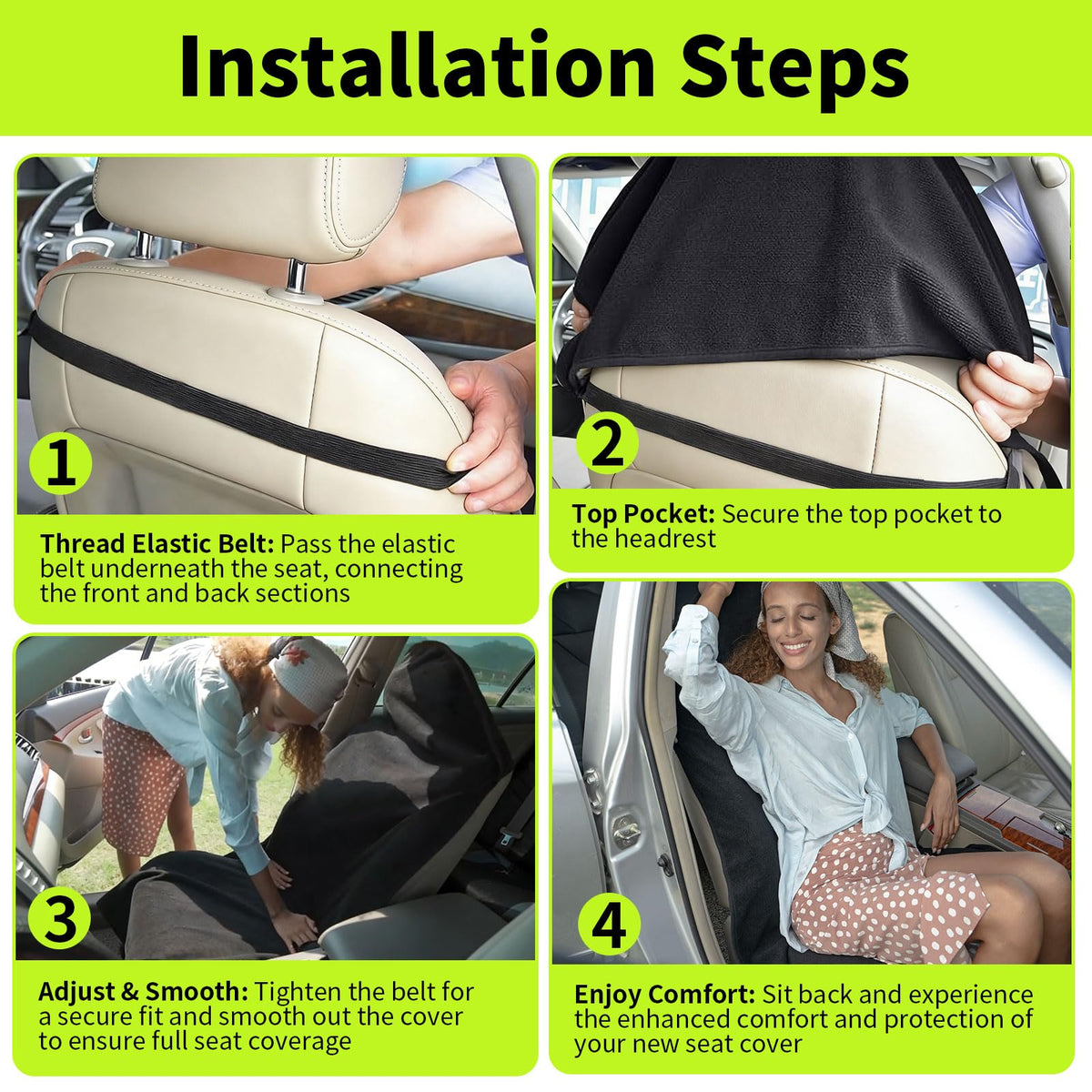 Installation Steps

1

Thread Elastic Belt: Pass the elastic belt underneath the seat, connecting the front and back sections

2

Top Pocket: Secure the top pocket to the headrest

3

Adjust & Smooth: Tighten the belt for a secure fit and smooth out the cover to ensure full seat coverage

4

Enjoy Comfort: Sit back and experience the enhanced comfort and protection of your new seat cover