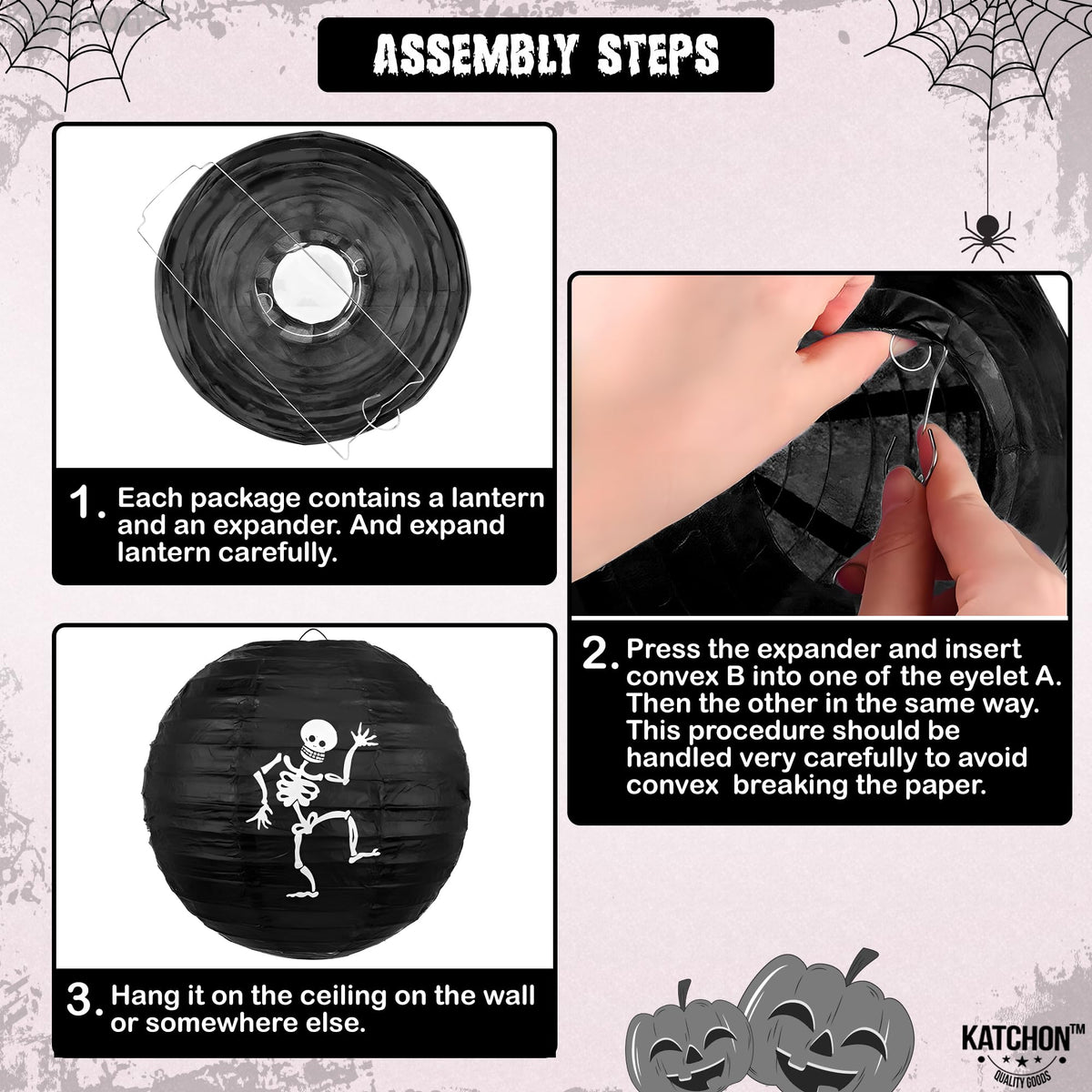 ASSEMBLY STEPS

1. Each package contains a lantern and an expander. And expand lantern carefully.

2. Press the expander and insert convex B into one of the eyelet A. Then the other in the same way. This procedure should be handled very carefully to avoid convex breaking the paper.

3. Hang it on the ceiling on the wall or somewhere else.

KATCHON™
QUALITY GOODS