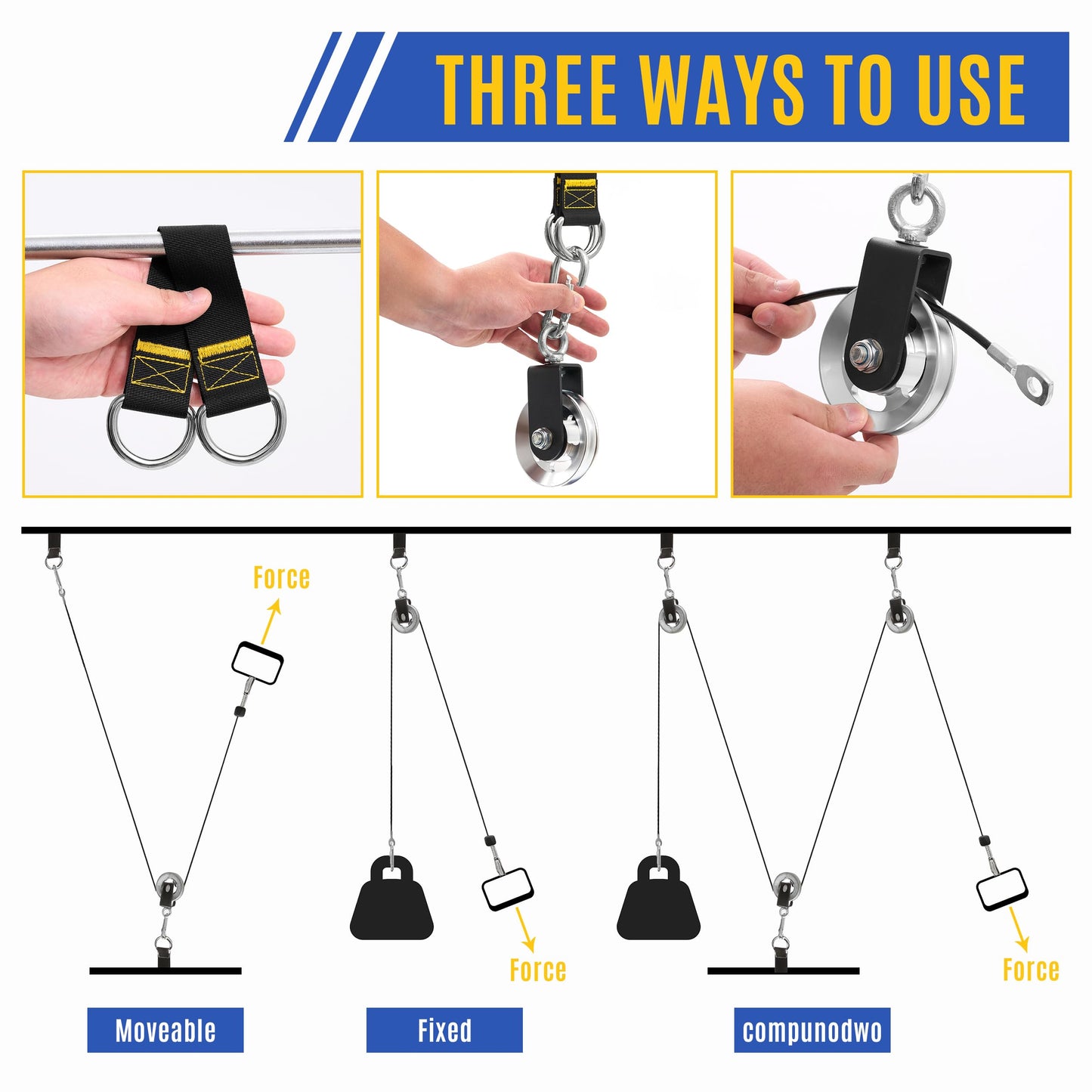 THREE WAYS TO USE

Force

Force

Force

Moveable

Fixed

compunodwo