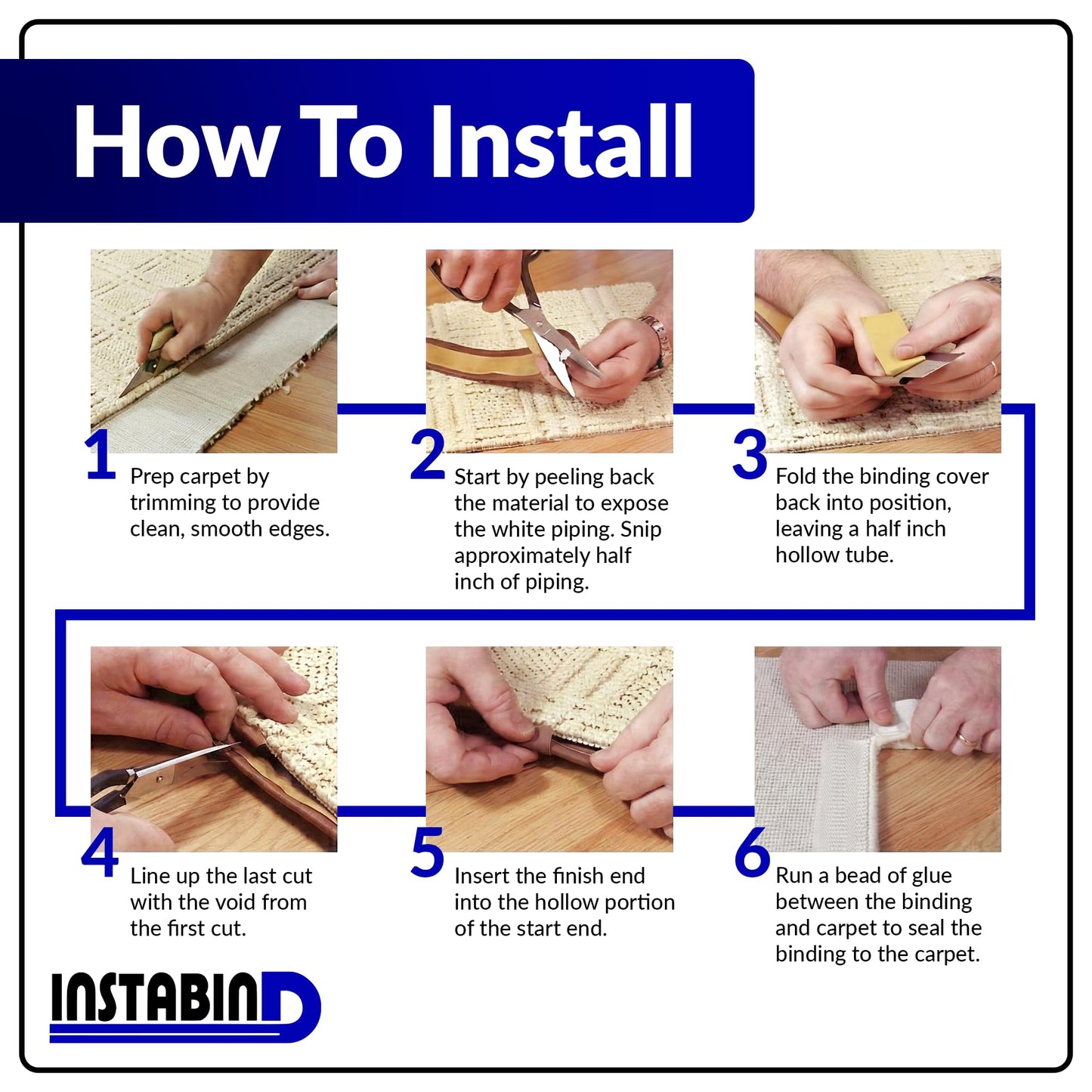 How To Install

1 Prep carpet by trimming to provide clean, smooth edges.

2 Start by peeling back the material to expose the white piping. Snip approximately half inch of piping.

3 Fold the binding cover back into position, leaving a half inch hollow tube.

4 Line up the last cut with the void from the first cut.

5 Insert the finish end into the hollow portion of the start end.

6 Run a bead of glue between the binding and carpet to seal the binding to the carpet.

INSTABIND